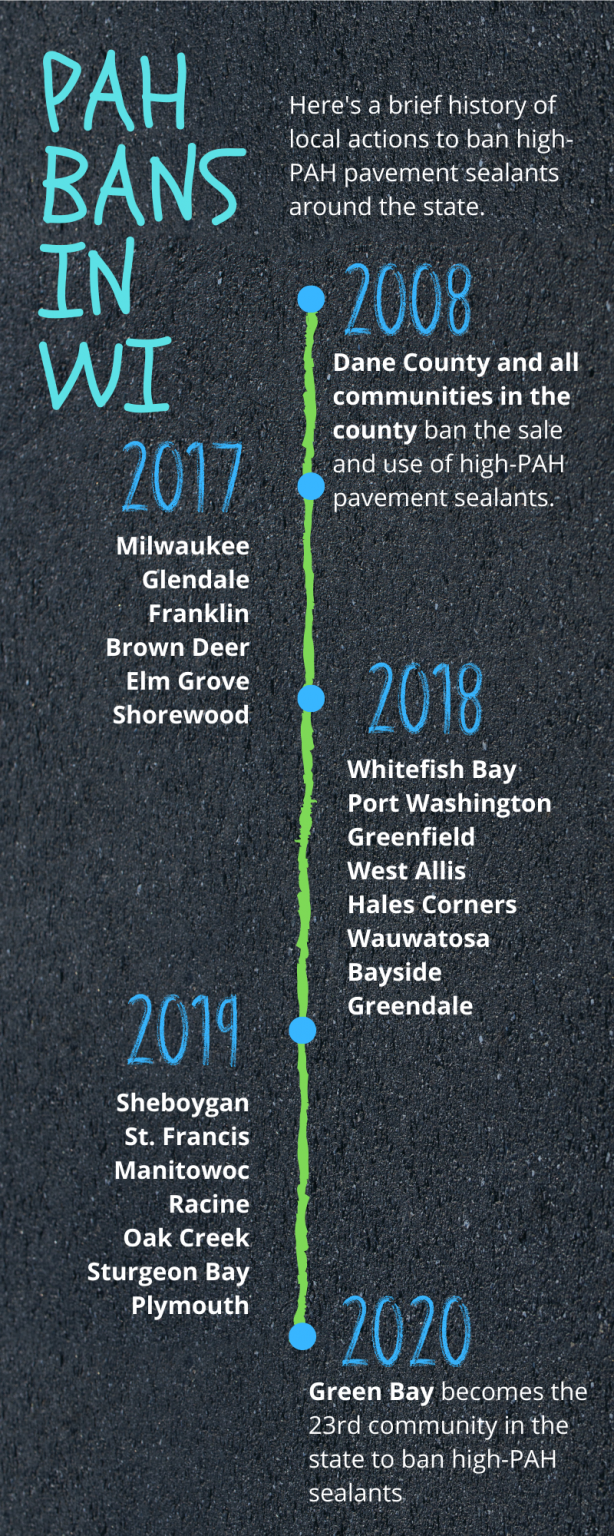 PAH BANS IN WI

Here's a brief history of local actions to ban high-PAH pavement sealants around the state.

2008

Dane County and all communities in the county ban the sale and use of high-PAH pavement sealants.

2017

Milwaukee
Glendale
Franklin
Brown Deer
Elm Grove
Shorewood

2018

Whitefish Bay
Port Washington
Greenfield
West Allis
Hales Corners
Wauwatosa
Bayside
Greendale

2019

Sheboygan
St. Francis
Manitowoc
Racine
Oak Creek
Sturgeon Bay
Plymouth

2020

Green Bay becomes the 23rd community in the state to ban high-PAH sealants